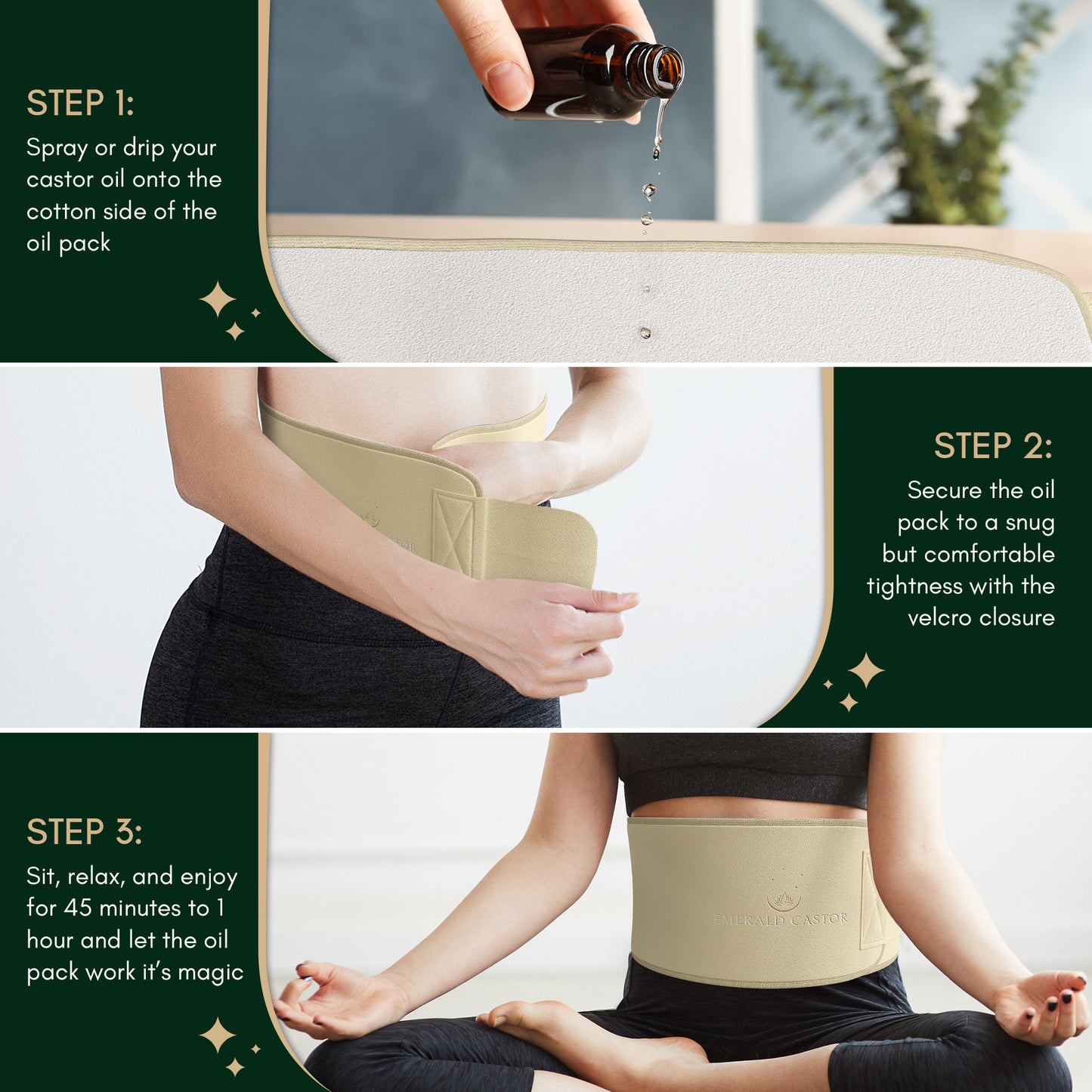 STEP 1:
Spray or drip your castor oil onto the cotton side of the oil pack

STEP 2:
Secure the oil pack to a snug but comfortable tightness with the velcro closure

STEP 3:
Sit, relax, and enjoy for 45 minutes to 1 hour and let the oil pack work it's magic

EMERALD CASTOR